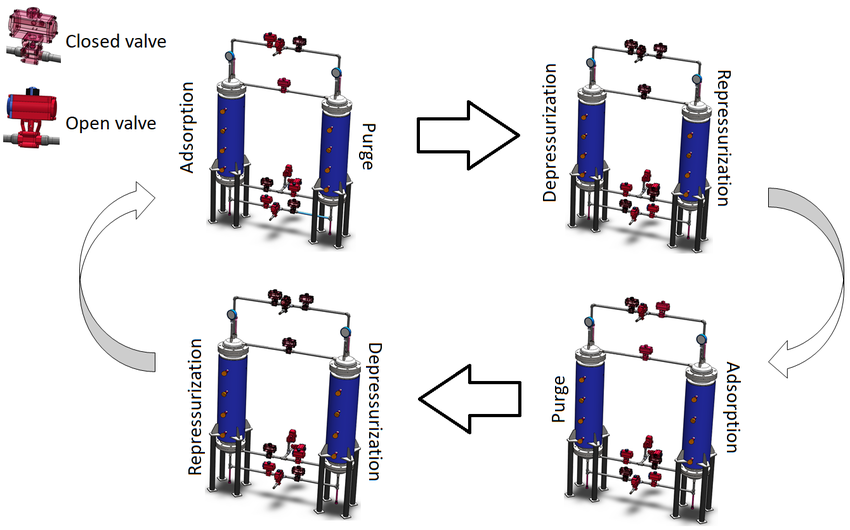 Closed valve

Open valve

Adsorption

Purge

Depressurization

Repressurization

Repressurization

Depressurization

Purge

Adsorption